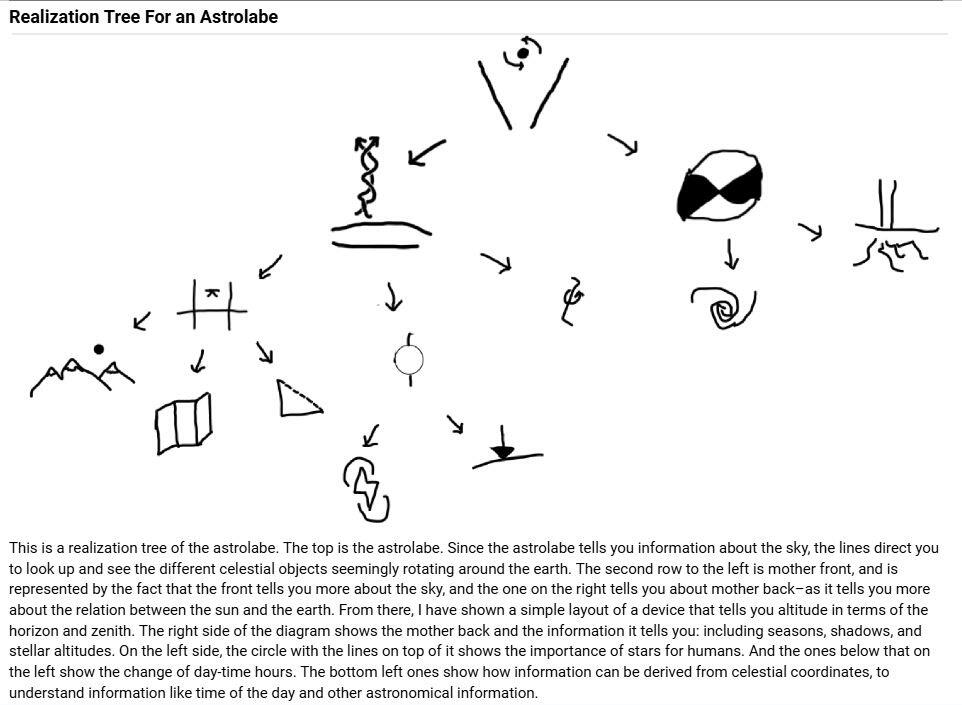 Realization Tree For an Astrolabe

This is a realization tree of the astrolabe. The top is the astrolabe. Since the astrolabe tells you information about the sky, the lines direct you to look up and see the different celestial objects seemingly rotating around the earth. The second row to the left is mother front, and is represented by the fact that the front tells you more about the sky, and the one on the right tells you about mother back–as it tells you more about the relation between the sun and the earth. From there, I have shown a simple layout of a device that tells you altitude in terms of the horizon and zenith. The right side of the diagram shows the mother back and the information it tells you: including seasons, shadows, and stellar altitudes. On the left side, the circle with the lines on top of it shows the importance of stars for humans. And the ones below that on the left show the change of day-time hours. The bottom left ones show how information can be derived from celestial coordinates, to understand information like time of the day and other astronomical information.